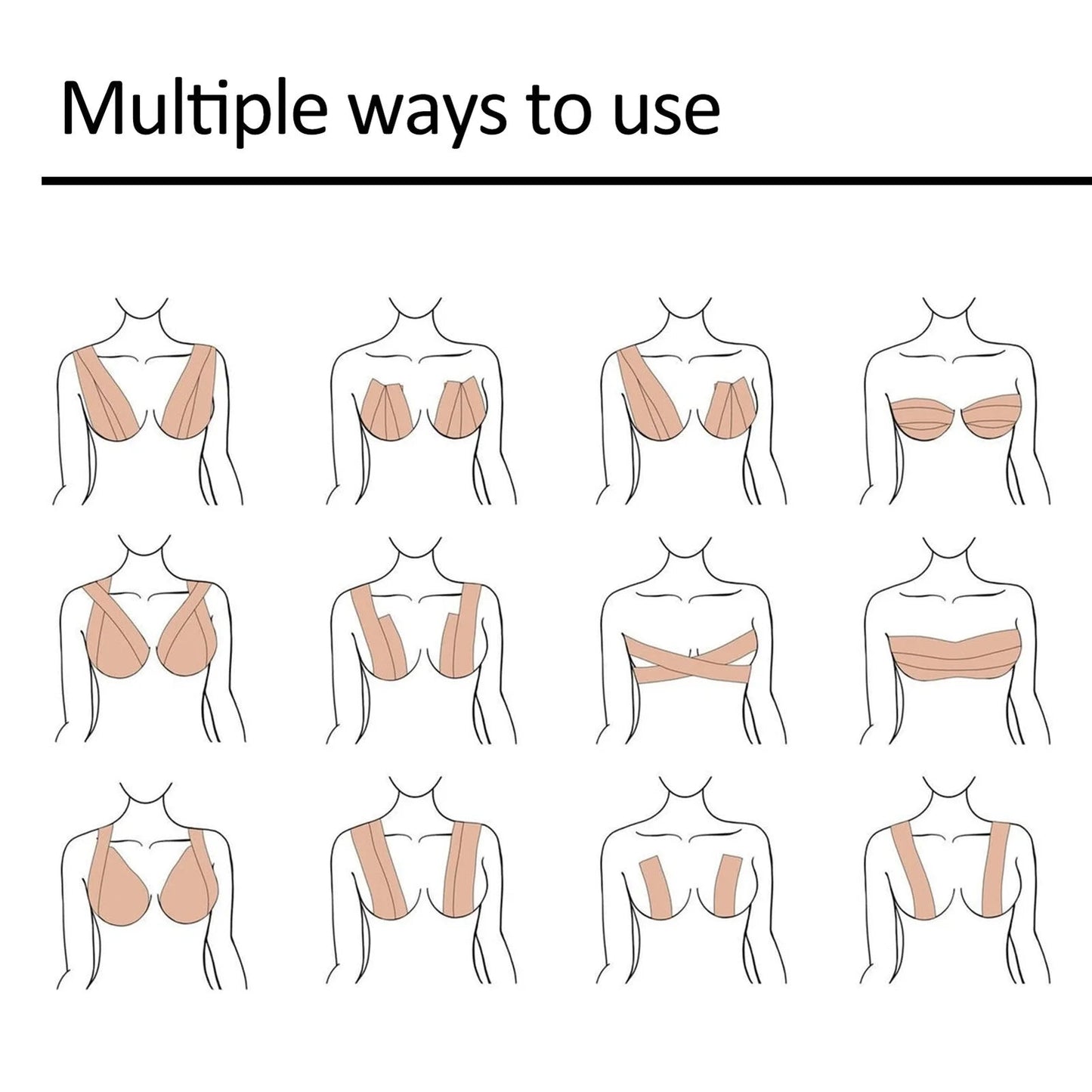 Multiple ways to use