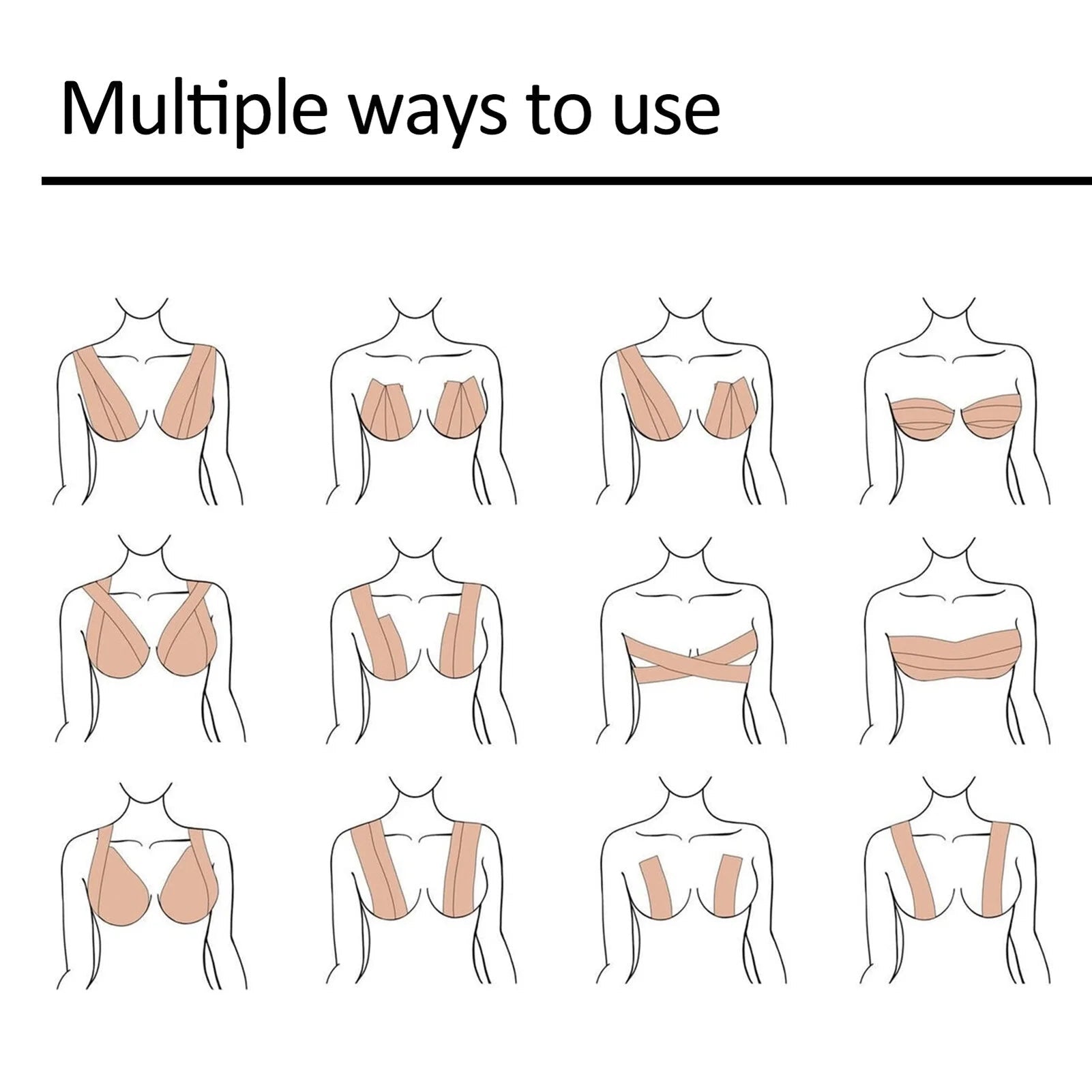 Multiple ways to use