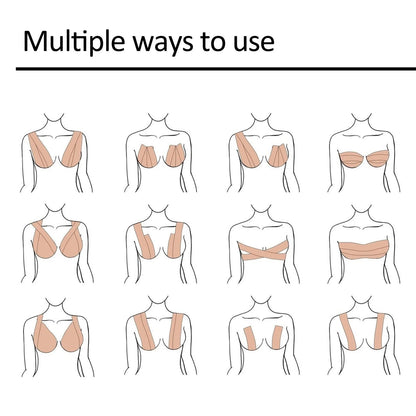 Multiple ways to use